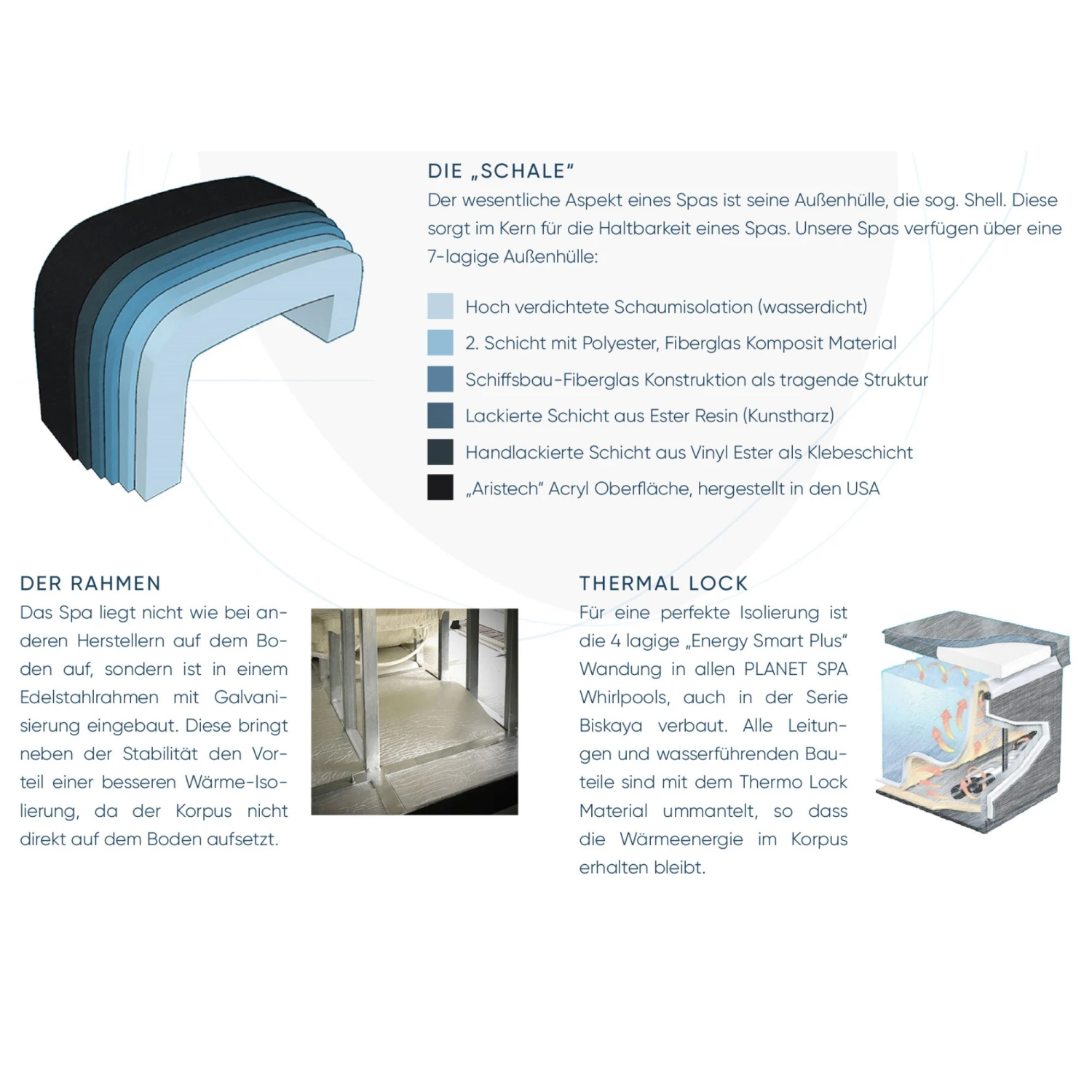 DIE „SCHALE“

Der wesentliche Aspekt eines Spas ist seine Außenhülle, die sog. Shell. Diese sorgt im Kern für die Haltbarkeit eines Spas. Unsere Spas verfügen über eine 7-lagige Außenhülle:

Hoch verdichtete Schaumisolation (wasserdicht)

2. Schicht mit Polyester, Fiberglas Komposit Material

Schiffsbau-Fiberglas Konstruktion als tragende Struktur

Lackierte Schicht aus Ester Resin (Kunstharz)

Handlackierte Schicht aus Vinyl Ester als Klebeschicht

„Aristech“ Acryl Oberfläche, hergestellt in den USA

DER RAHMEN

Das Spa liegt nicht wie bei anderen Herstellern auf dem Boden auf, sondern ist in einem Edelstahlrahmen mit Galvanisierung eingebaut. Diese bringt neben der Stabilität den Vorteil einer besseren Wärme-Isolierung, da der Korpus nicht direkt auf dem Boden aufsetzt.

THERMAL LOCK

Für eine perfekte Isolierung ist die 4 lagige „Energy Smart Plus“ Wandung in allen PLANET SPA Whirlpools, auch in der Serie Biskaya verbaut. Alle Leitungen und wasserführenden Bauteile sind mit dem Thermo Lock Material ummantelt, so dass die Wärmeenergie im Korpus erhalten bleibt.